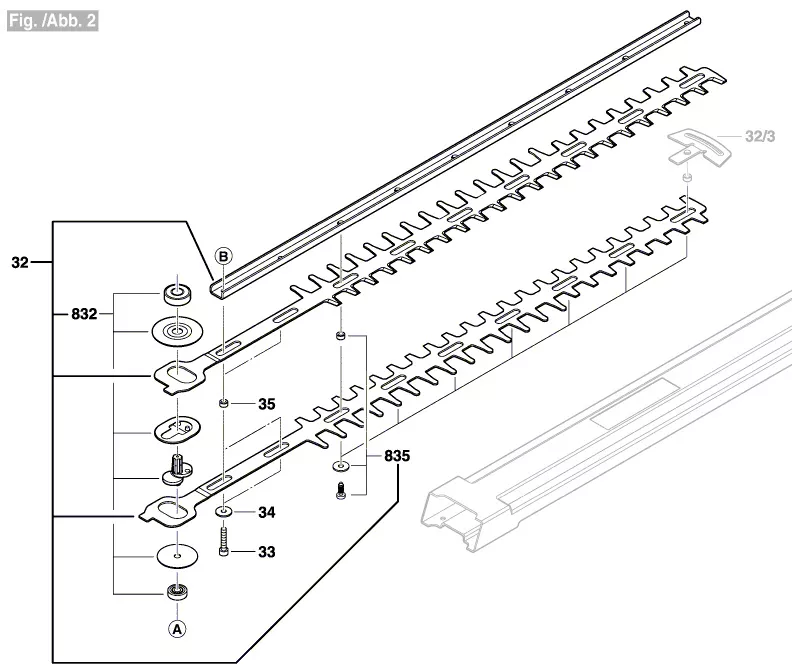 Fig. /Abb. 2

32/3

32

B

832

35

835

34

33

A